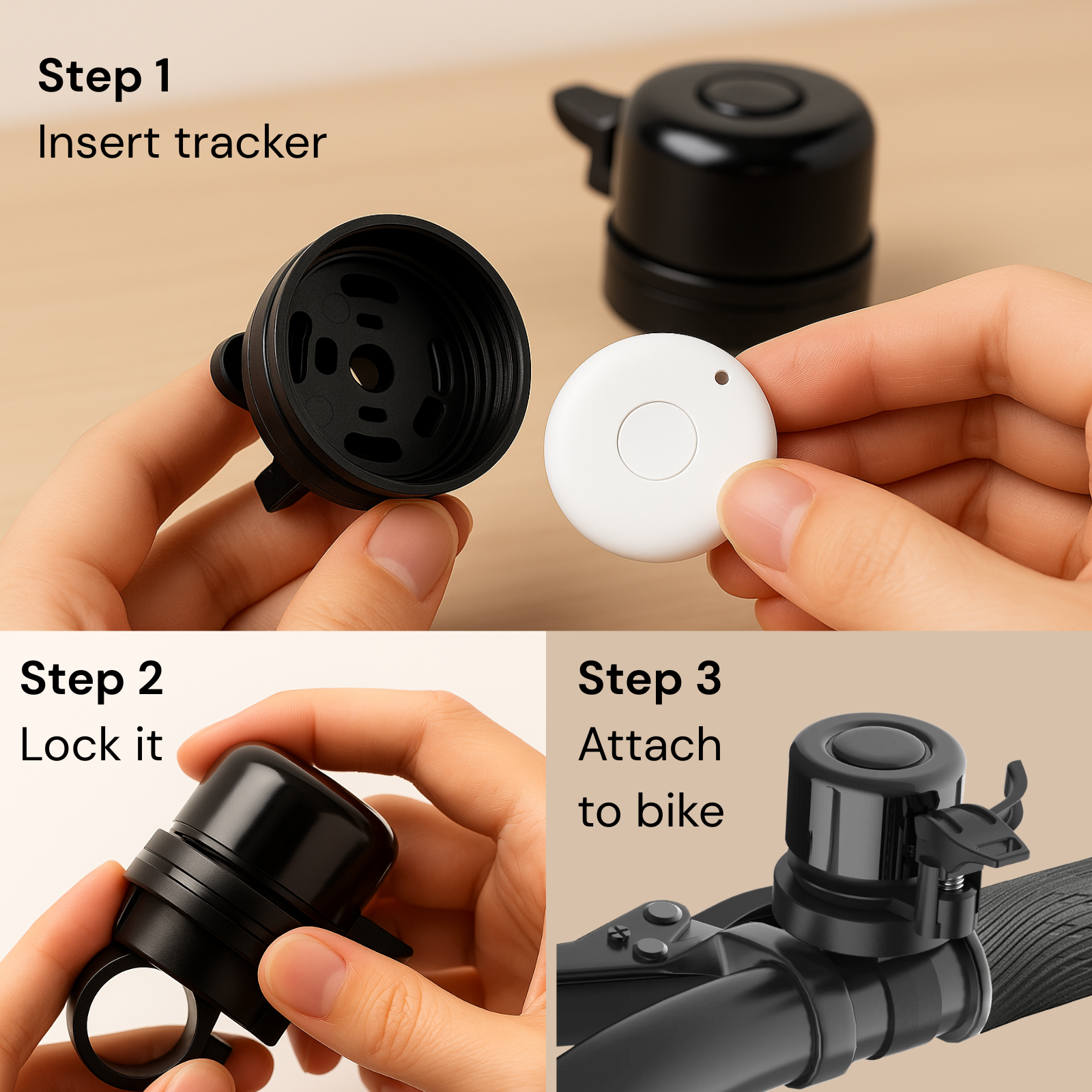 Step 1
Insert tracker

Step 2
Lock it

Step 3
Attach to bike